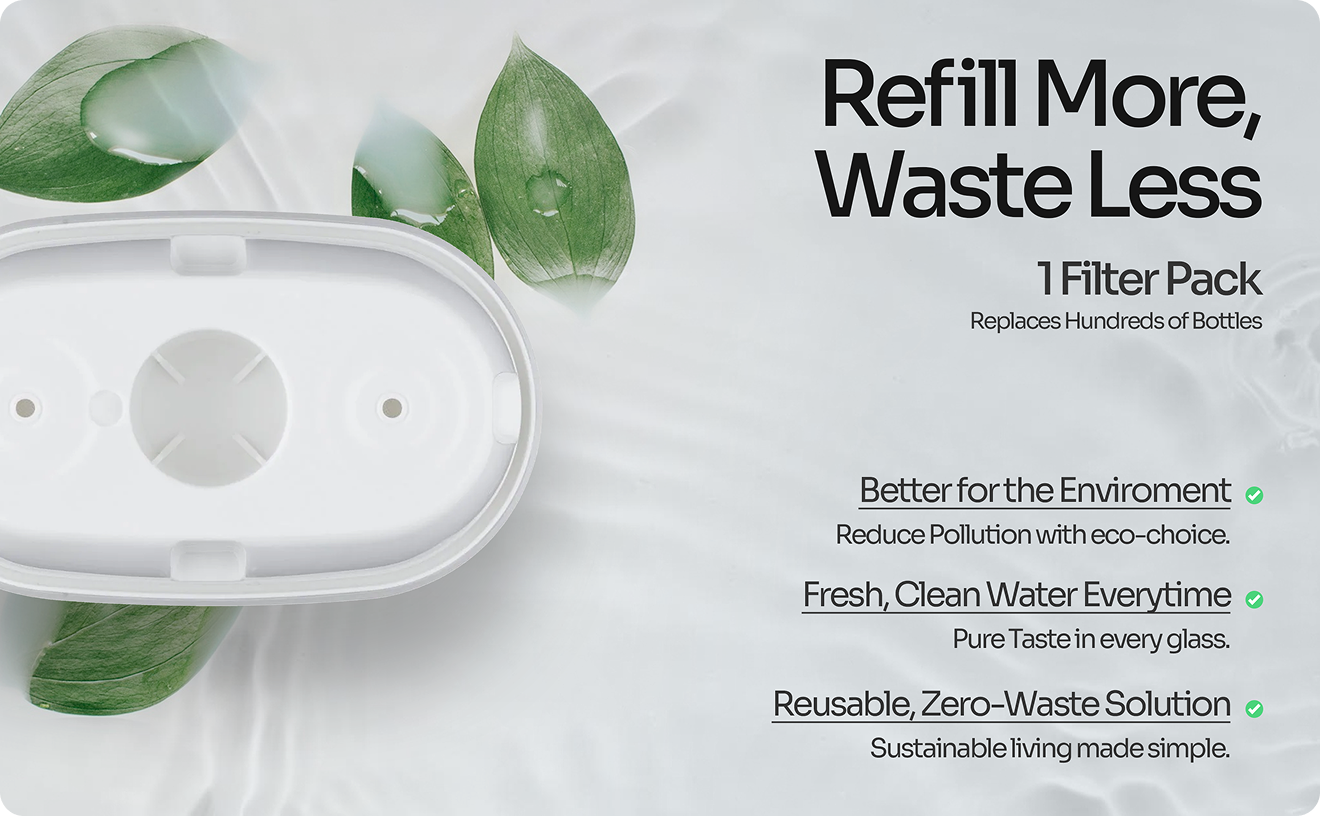 Refill More, Waste Less

1 Filter Pack

Replaces Hundreds of Bottles

Better for the Enviroment

Reduce Pollution with eco-choice.

Fresh, Clean Water Everytime

Pure Taste in every glass.

Reusable, Zero-Waste Solution

Sustainable living made simple.